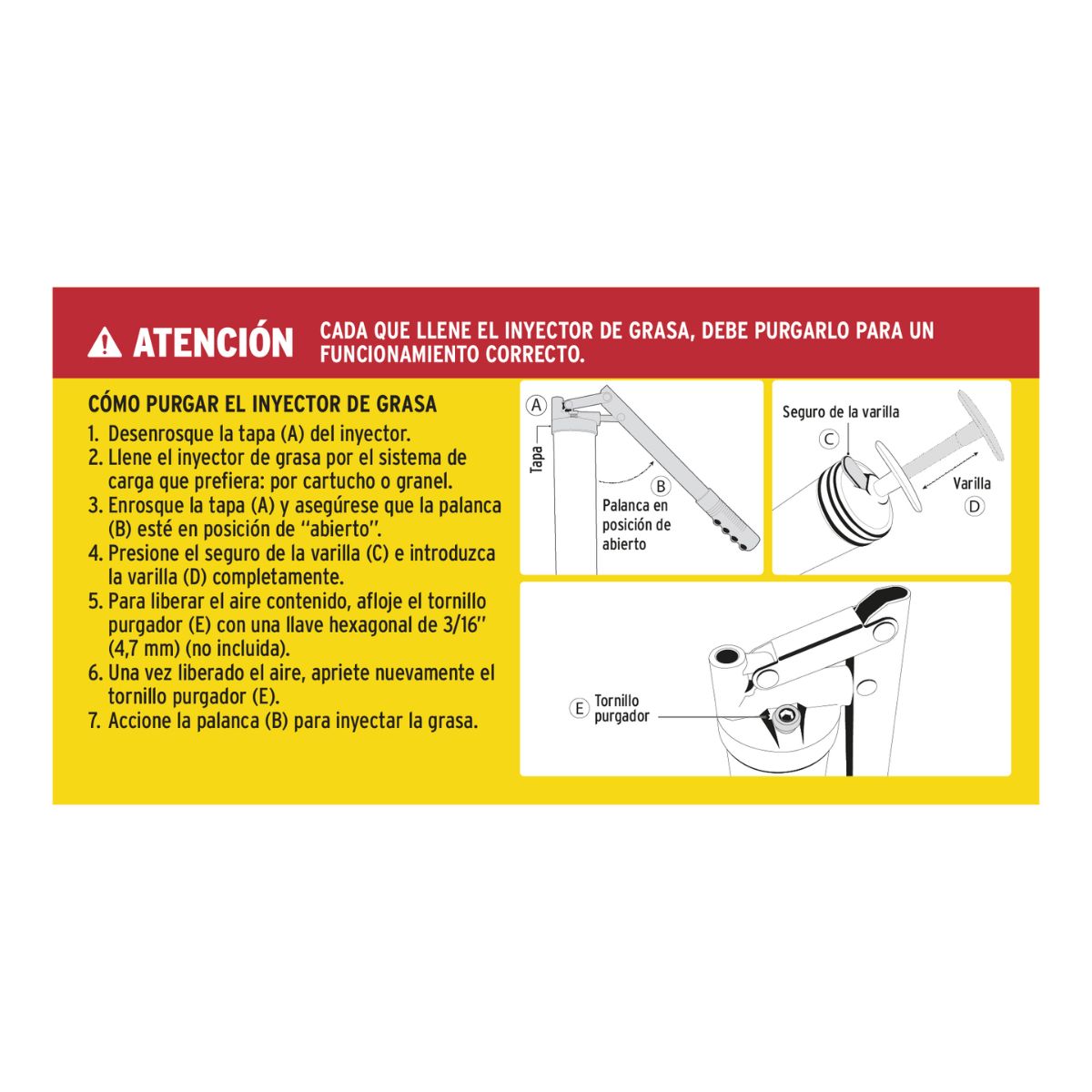 ATENCIÓN CADA QUE LLENE EL INYECTOR DE GRASA, DEBE PURGARLO PARA UN FUNCIONAMIENTO CORRECTO.

CÓMO PURGAR EL INYECTOR DE GRASA

1. Desenrosque la tapa (A) del inyector.
2. Llene el inyector de grasa por el sistema de carga que prefiera: por cartucho o granel.
3. Enrosque la tapa (A) y asegúrese que la palanca (B) esté en posición de "abierto".
4. Presione el seguro de la varilla (C) e introduzca la varilla (D) completamente.
5. Para liberar el aire contenido, afloje el tornillo purgador (E) con una llave hexagonal de 3/16" (4,7 mm) (no incluida).
6. Una vez liberado el aire, apriete nuevamente el tornillo purgador (E).
7. Accione la palanca (B) para inyectar la grasa.

A
Tapa
B
Palanca en posición de abierto

Seguro de la varilla
C
Varilla
D

E Tornillo purgador